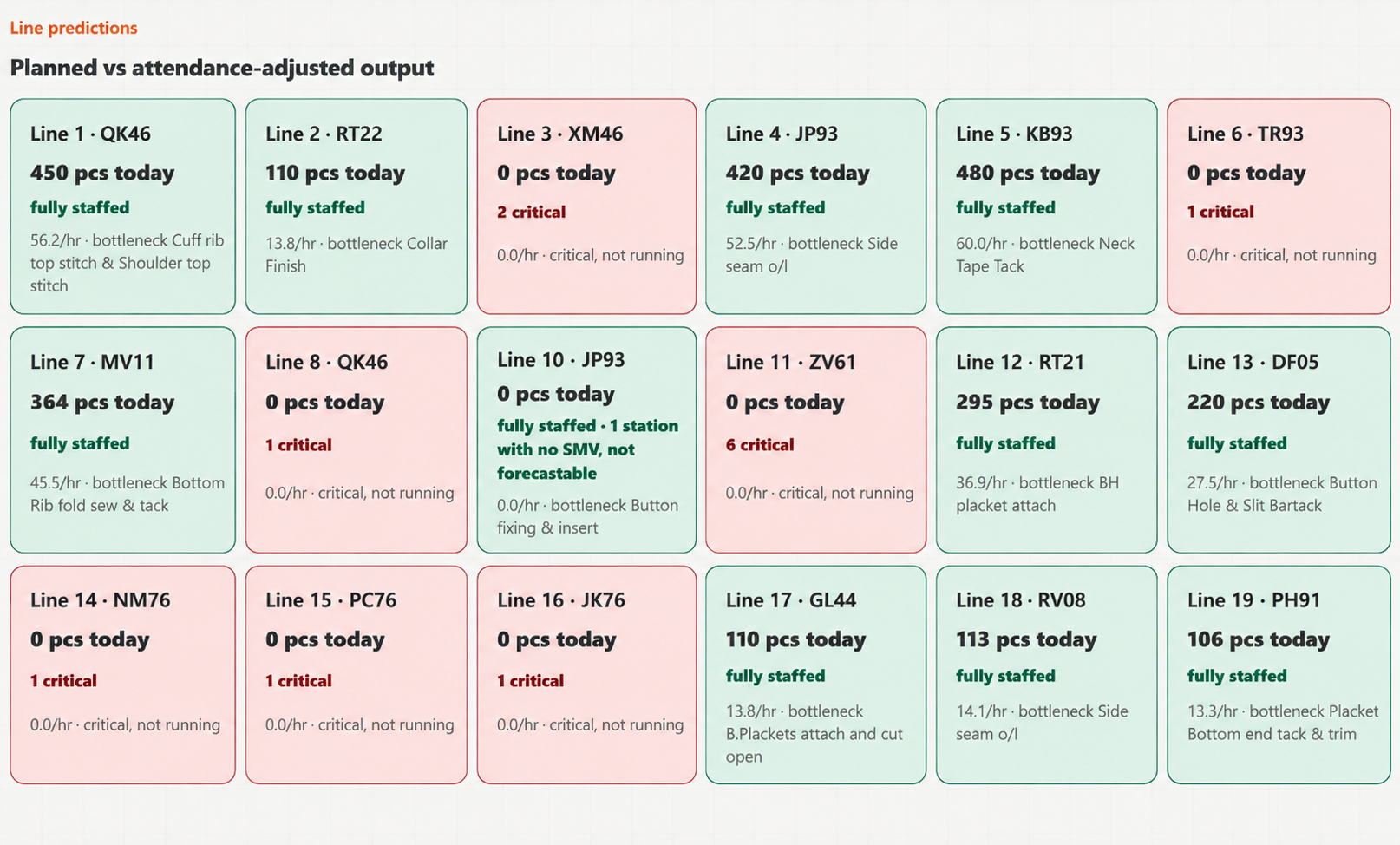 Line predictions

Planned vs attendance-adjusted output

Line 1 · QK46
450 pcs today
fully staffed
56.2/hr · bottleneck Cuff rib top stitch & Shoulder top stitch

Line 2 · RT22
110 pcs today
fully staffed
13.8/hr · bottleneck Collar Finish

Line 3 · XM46
0 pcs today
2 critical
0.0/hr · critical, not running

Line 4 · JP93
420 pcs today
fully staffed
52.5/hr · bottleneck Side seam o/l

Line 5 · KB93
480 pcs today
fully staffed
60.0/hr · bottleneck Neck Tape Tack

Line 6 · TR93
0 pcs today
1 critical
0.0/hr · critical, not running

Line 7 · MV11
364 pcs today
fully staffed
45.5/hr · bottleneck Bottom Rib fold sew & tack

Line 8 · QK46
0 pcs today
1 critical
0.0/hr · critical, not running

Line 10 · JP93
0 pcs today
fully staffed · 1 station with no SMV, not forecastable
0.0/hr · bottleneck Button fixing & insert

Line 11 · ZV61
0 pcs today
6 critical
0.0/hr · critical, not running

Line 12 · RT21
295 pcs today
fully staffed
36.9/hr · bottleneck BH placket attach

Line 13 · DF05
220 pcs today
fully staffed
27.5/hr · bottleneck Button Hole & Slit Bartack

Line 14 · NM76
0 pcs today
1 critical
0.0/hr · critical, not running

Line 15 · PC76
0 pcs today
1 critical
0.0/hr · critical, not running

Line 16 · JK76
0 pcs today
1 critical
0.0/hr · critical, not running

Line 17 · GL44
110 pcs today
fully staffed
13.8/hr · bottleneck B.Plackets attach and cut open

Line 18 · RV08
113 pcs today
fully staffed
14.1/hr · bottleneck Side seam o/l

Line 19 · PH91
106 pcs today
fully staffed
13.3/hr · bottleneck Placket Bottom end tack & trim